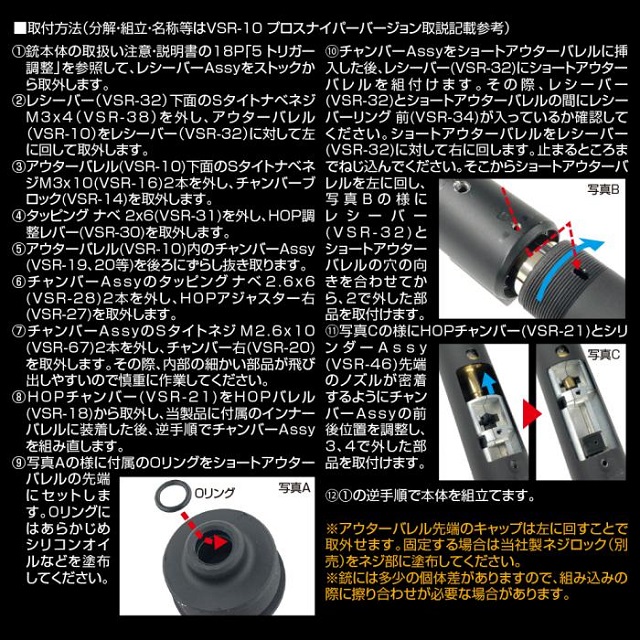 ■取付方法(分解・組立・名称等はVSR-10 プロスナイパーバージョン取説記載参考)

①銃本体の取扱い注意・説明書の18P「5 トリガー調整」を参照して、レシーバーAssyをストックから取外します。
②レシーバー(VSR-32)下面のSタイトナベネジM3x4(VSR-38)を外し、アウターバレル(VSR-10)をレシーバー(VSR-32)に対して左に回して取外します。
③アウターバレル(VSR-10)下面のSタイトナベネジM3x10(VSR-16)2本を外し、チャンバーブロック(VSR-14)を取外します。
④タッピング ナベ 2x6(VSR-31)を外し、HOP調整レバー(VSR-30)を取外します。
⑤アウターバレル(VSR-10)内のチャンバーAssy(VSR-19、20等)を後ろにずらし抜き取ります。
⑥チャンバーAssyのタッピング ナベ 2.6x6(VSR-28)2本を外し、HOPアジャスター右(VSR-27)を取外します。
⑦チャンバーAssyのSタイトネジ M2.6x10(VSR-67)2本を外し、チャンバー右(VSR-20)を取外します。その際、内部の細かい部品が飛び出しやすいので慎重に作業してください。
⑧HOPチャンバー(VSR-21)をHOPバレル(VSR-18)から取外し、当製品に付属のインナーバレルに装着した後、逆手順でチャンバーAssyを組み直します。
⑨写真Aの様に付属のOリングをショートアウターバレルの先端にセットします。Oリングにはあらかじめシリコンオイルなどを塗布してください。

Oリング
写真A

⑩チャンバーAssyをショートアウターバレルに挿入した後、レシーバー(VSR-32)にショートアウターバレルを組付けます。その際、レシーバー(VSR-32)とショートアウターバレルの間にレシーバーリング 前(VSR-34)が入っているか確認してください。ショートアウターバレルをレシーバー(VSR-32)に対して右に回します。止まるところまでねじ込んでください。そこからショートアウターバレルを左に回し、写真Bの様にレシーバー(VSR-32)とショートアウターバレルの穴の向きを合わせてから、2で外した部品を取付けます。

写真B

⑪写真Cの様にHOPチャンバー(VSR-21)とシリンダーAssy(VSR-46)先端のノズルが密着するようにチャンバーAssyの前後位置を調整し、3、4で外した部品を取付けます。

写真C

⑫①の逆手順で本体を組立てます。

※アウターバレル先端のキャップは左に回すことで取外せます。固定する場合は当社製ネジロック(別売)をネジ部に塗布してください。
※銃には多少の個体差がありますので、組み込みの際に擦り合わせが必要な場合があります。