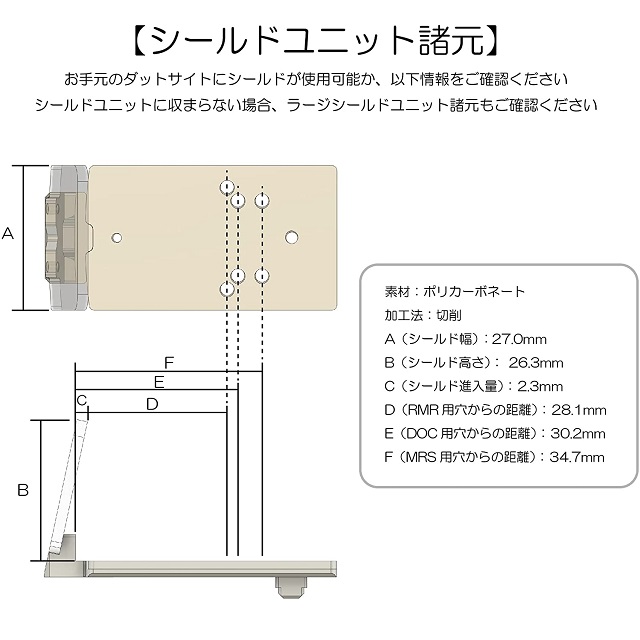 【シールドユニット諸元】

お手元のダットサイトにシールドが使用可能か、以下情報をご確認ください
シールドユニットに収まらない場合、ラージシールドユニット諸元もご確認ください

A

F
E
C
D

B

素材：ポリカーボネート
加工法：切削
A（シールド幅）：27.0mm
B（シールド高さ）： 26.3mm
C（シールド進入量）：2.3mm
D（RMR 用穴からの距離）：28.1mm
E（DOC 用穴からの距離）：30.2mm
F（MRS 用穴からの距離）：34.7mm