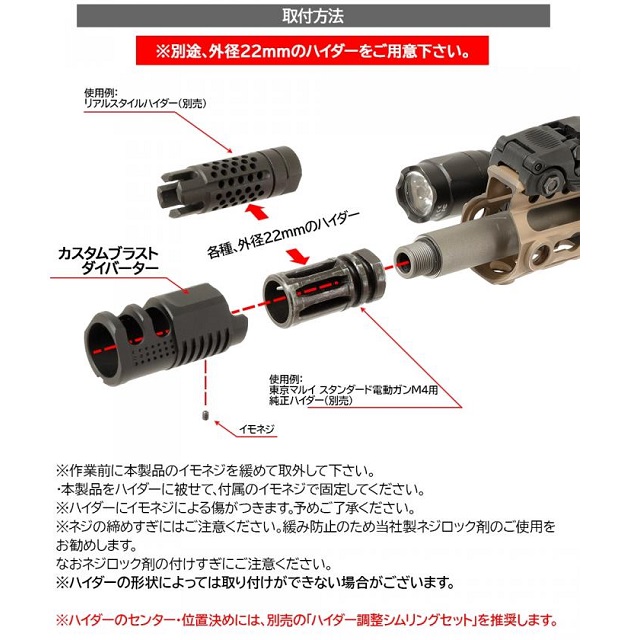 取付方法

※別途、外径22mmのハイダーをご用意下さい。

使用例:
リアルスタイルハイダー(別売)

各種、外径22mmのハイダー

カスタムブラスト
ダイバーター

使用例:
東京マルイ スタンダード電動ガンM4用
純正ハイダー(別売)

イモネジ

※作業前に本製品のイモネジを緩めて取外して下さい。
・本製品をハイダーに被せて、付属のイモネジで固定してください。
※ハイダーにイモネジによる傷がつきます。予めご了承ください。
※ネジの締めすぎにはご注意ください。緩み防止のため当社製ネジロック剤のご使用をお勧めします。
なおネジロック剤の付けすぎにご注意ください。
※ハイダーの形状によっては取り付けができない場合がございます。

※ハイダーのセンター・位置決めには、別売の「ハイダー調整シムリングセット」を推奨します。