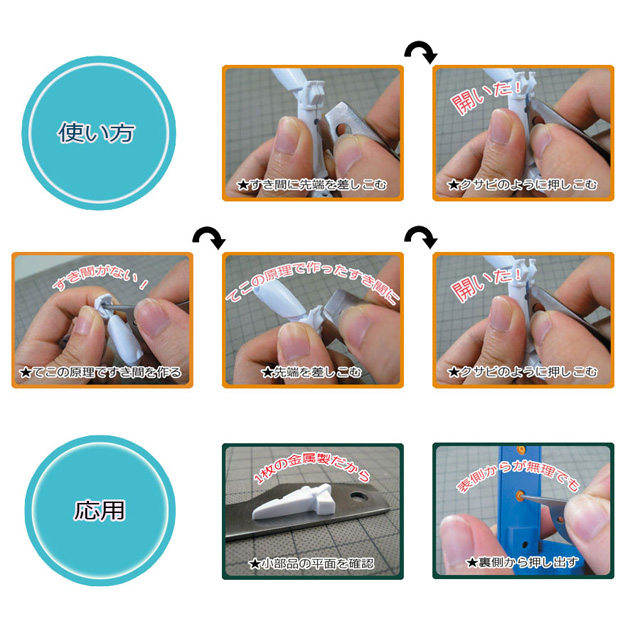 使い方

★すき間に先端を差しこむ

開いた!

★クサビのように押しこむ

すき間がない!

★てこの原理ですき間を作る

てこの原理で作ったすき間に

★先端を差しこむ

開いた!

★クサビのように押しこむ

応用

1枚の金属製だから

★小部品の平面を確認

裏側からが無理でも

★裏側から押し出す