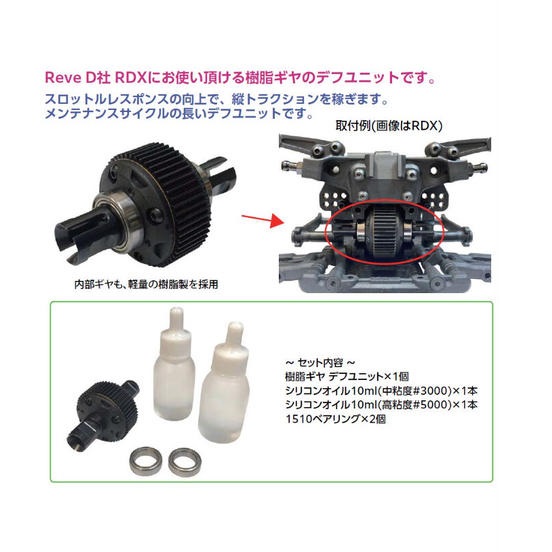 Reve D社 RDXにお使い頂ける樹脂ギヤのデフユニットです。

スロットルレスポンスの向上で、縦トラクションを稼ぎます。
メンテナンスサイクルの長いデフユニットです。

取付例(画像はRDX)

内部ギヤも、軽量の樹脂製を採用

~ セット内容 ~
樹脂ギヤ デフユニット×1個
シリコンオイル10ml(中粘度#3000)×1本
シリコンオイル10ml(高粘度#5000)×1本
1510ベアリング×2個