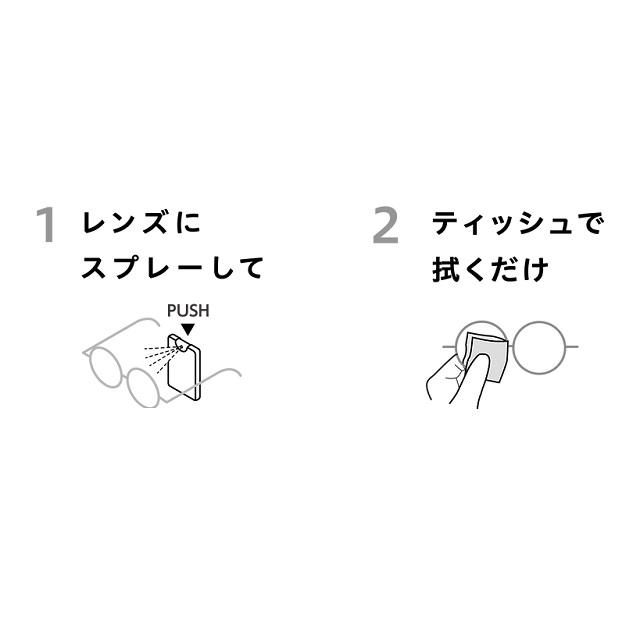 1 レンズに
スプレーして

PUSH

2 ティッシュで
拭くだけ