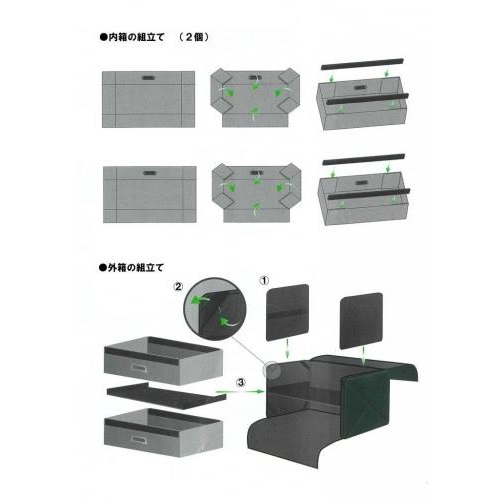 ●内箱の組立て　（２個）

●外箱の組立て

②

①

③