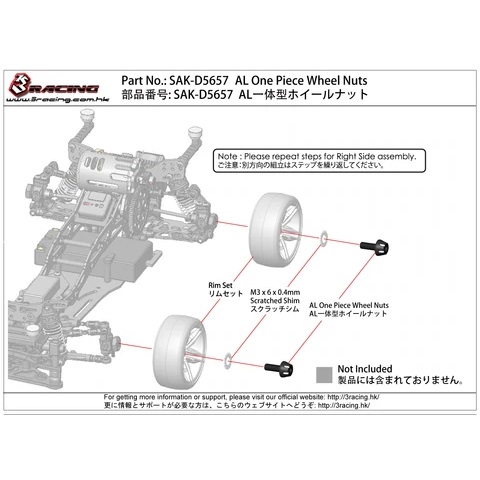 3RACING
www.3racing.com.hk

Part No.: SAK-D5657 AL One Piece Wheel Nuts
部品番号: SAK-D5657 AL一体型ホイールナット

Note : Please repeat steps for Right Side assembly.
ご注意:別方向の組立はステップを繰り返してください。

Rim Set
リムセット

M3 x 6 x 0.4mm
Scratched Shim
スクラッチシム

AL One Piece Wheel Nuts
AL一体型ホイールナット

Not Included
製品には含まれておりません。

For getting more information or support, please visit our official website: http://3racing.hk/
更に情報とサポートが必要な方は、こちらのウェブサイトへどうぞ: http://3racing.hk/