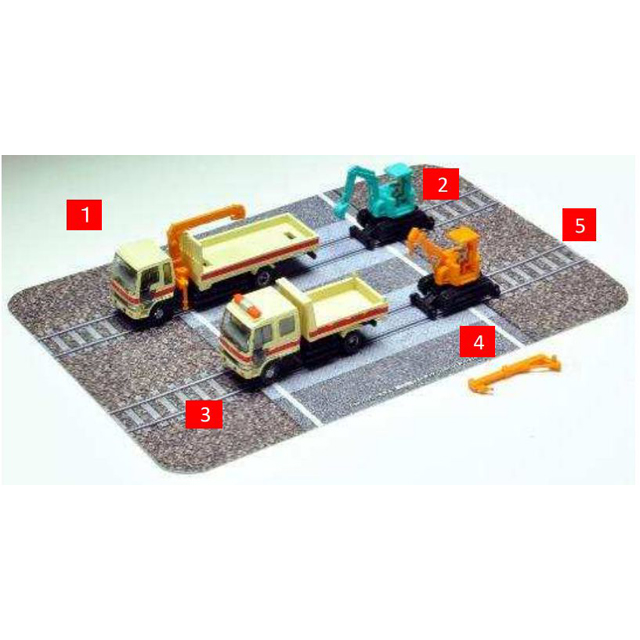 1
2
5
4
3